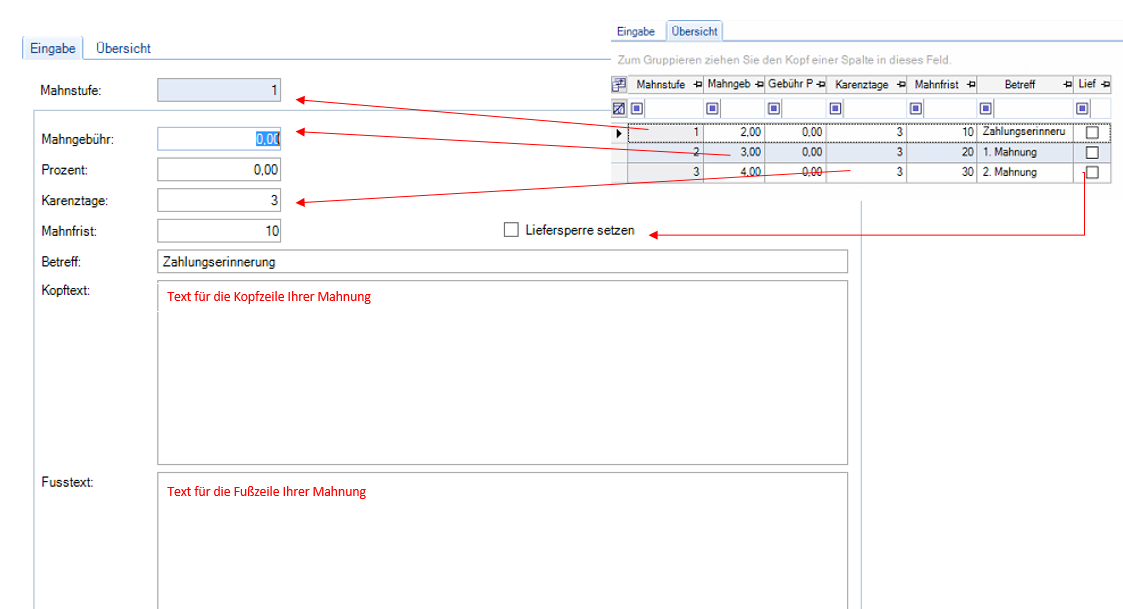 Eingabe Übersicht

Mahnstufe: 1

Mahngebühr: 0,00

Prozent: 0,00

Karenztage: 3

Mahnfrist: 10

Liefersperre setzen

Betreff: Zahlungserinnerung

Kopftext: Text für die Kopfzeile Ihrer Mahnung

Fusstext: Text für die Fußzeile Ihrer Mahnung

Eingabe Übersicht

Zum Gruppieren ziehen Sie den Kopf einer Spalte in dieses Feld.

| Mahnstufe | Mahngeb | Gebühr P | Karenztage | Mahnfrist | Betreff | Lief |
|---|---|---|---|---|---|---|
| 1 | 2,00 | 0,00 | 3 | 10 | Zahlungserinneru | |
| 2 | 3,00 | 0,00 | 3 | 20 | 1. Mahnung | |
| 3 | 4,00 | 0,00 | 3 | 30 | 2. Mahnung | |